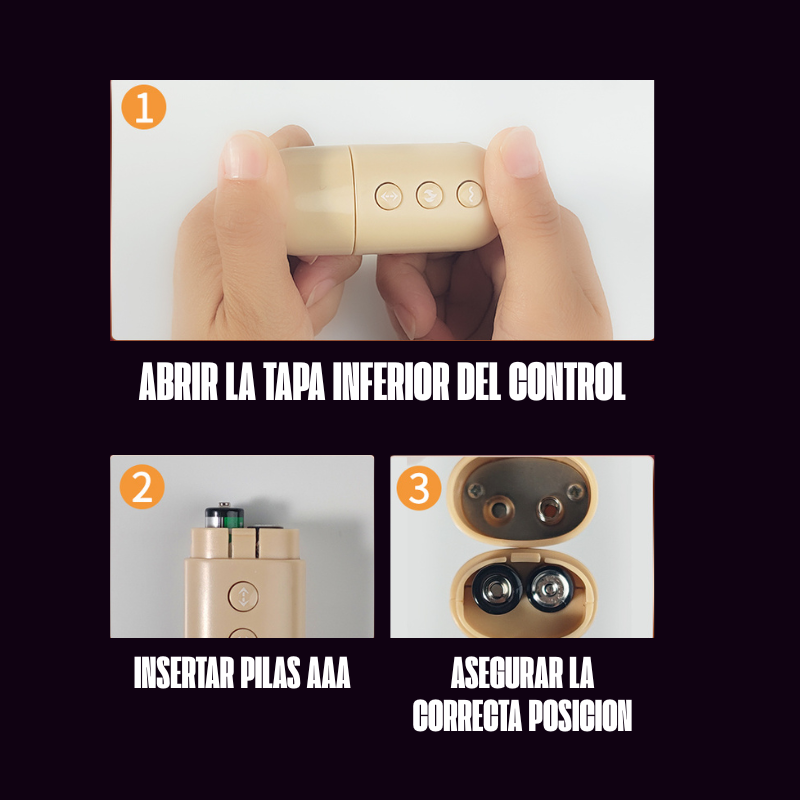 1

ABRIR LA TAPA INFERIOR DEL CONTROL

2

INSERTAR PILAS AAA

3

ASEGURAR LA CORRECTA POSICION